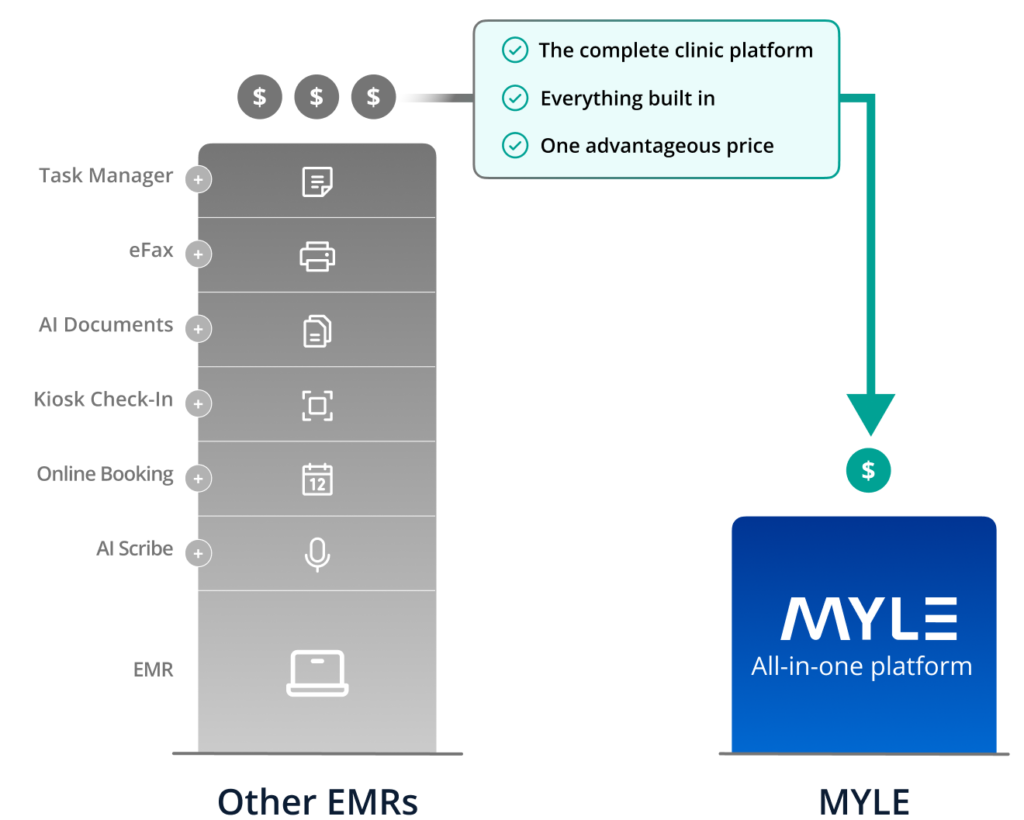 $ $ $

The complete clinic platform

Everything built in

One advantageous price

Task Manager +

eFax +

AI Documents +

Kiosk Check-In +

Online Booking +

12

AI Scribe +

EMR

$

MYLE

All-in-one platform

Other EMRs

MYLE